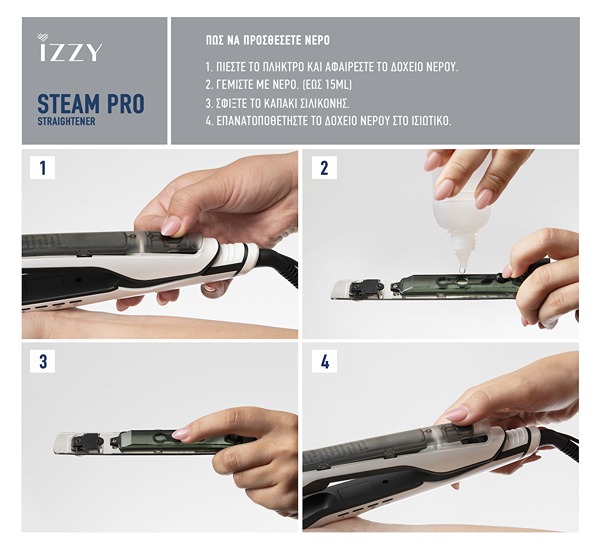 IZZY

STEAM PRO
STRAIGHTENER

ΠΩΣ ΝΑ ΠΡΟΣΘΕΣΕΤΕ ΝΕΡΟ

1. ΠΙΕΣΤΕ ΤΟ ΠΛΗΚΤΡΟ ΚΑΙ ΑΦΑΙΡΕΣΤΕ ΤΟ ΔΟΧΕΙΟ ΝΕΡΟΥ.
2. ΓΕΜΙΣΤΕ ΜΕ ΝΕΡΟ. (ΕΩΣ 15ML)
3. ΣΦΙΞΤΕ ΤΟ ΚΑΠΑΚΙ ΣΙΛΙΚΟΝΗΣ.
4. ΕΠΑΝΑΤΟΠΟΘΕΤΗΣΤΕ ΤΟ ΔΟΧΕΙΟ ΝΕΡΟΥ ΣΤΟ ΙΣΙΩΤΙΚΟ.

1

2

3

4